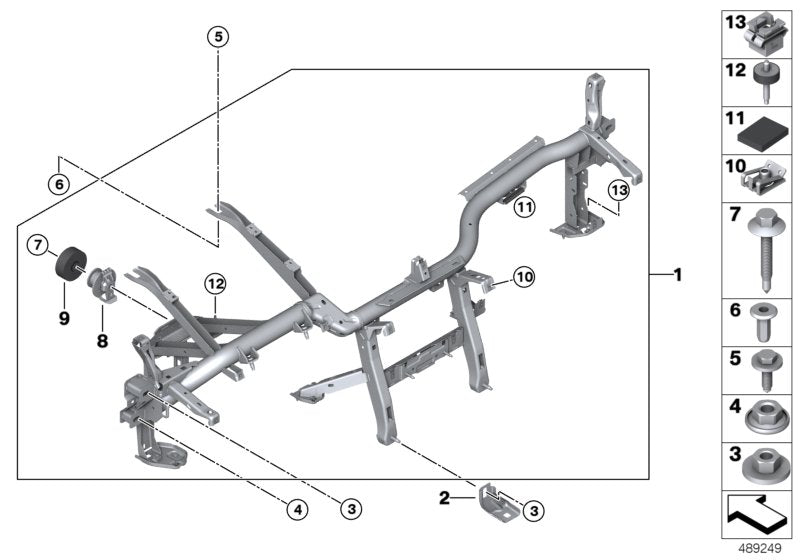 5
6
7
9
8
12
11
13
10
1
4
3
2
3
13
12
11
10
7
6
5
4
3
489249