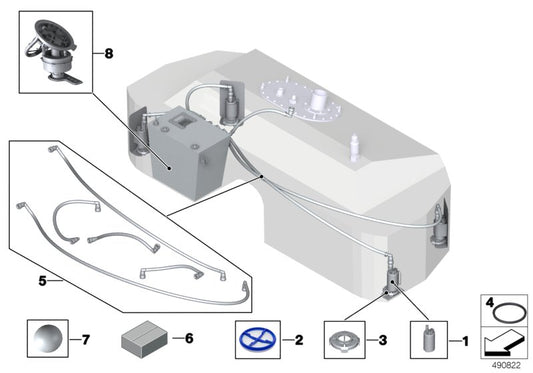 8

5

7

6

2

3

1

4

490822