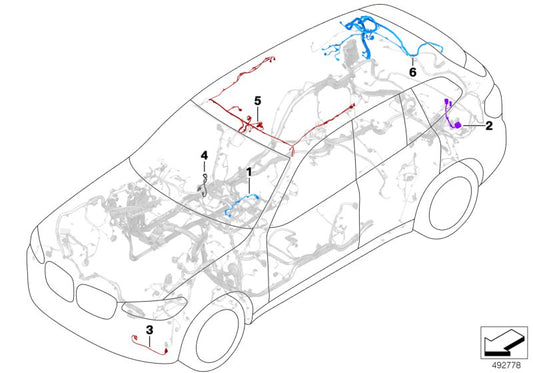 6
5
2
4
1
3
492778