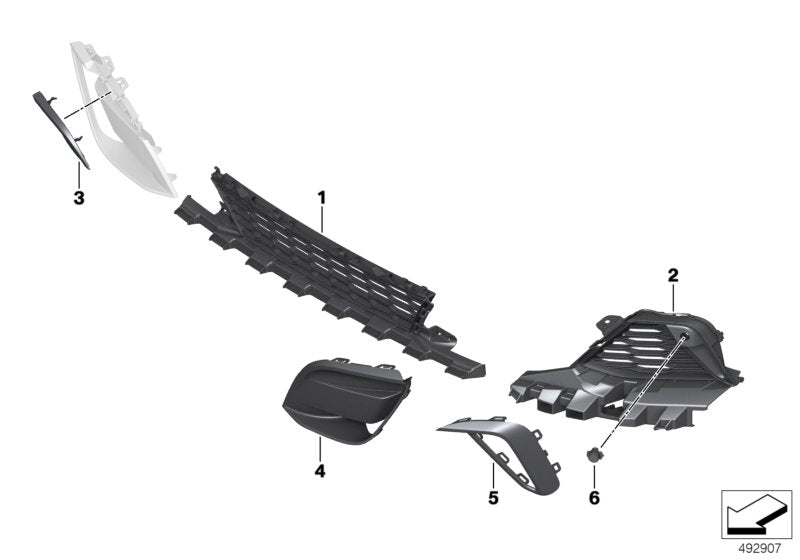 3
1
2
4
5
6
492907