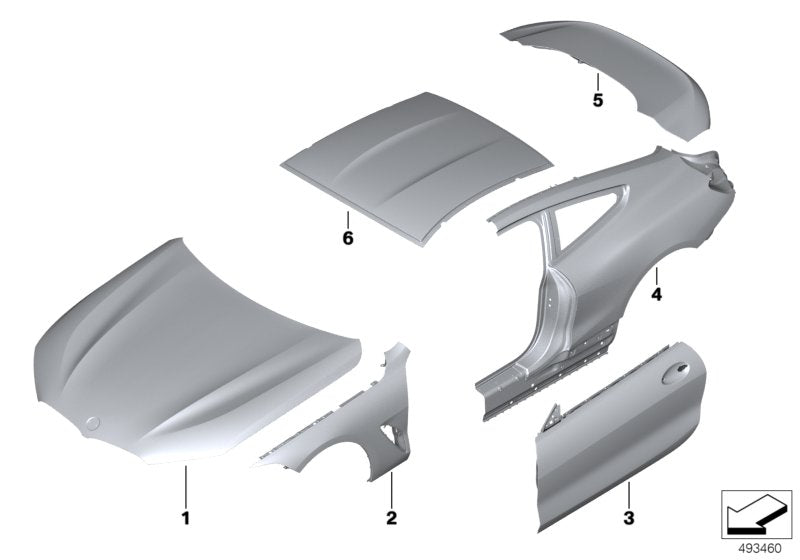 5

6

4

1

2

3

493460