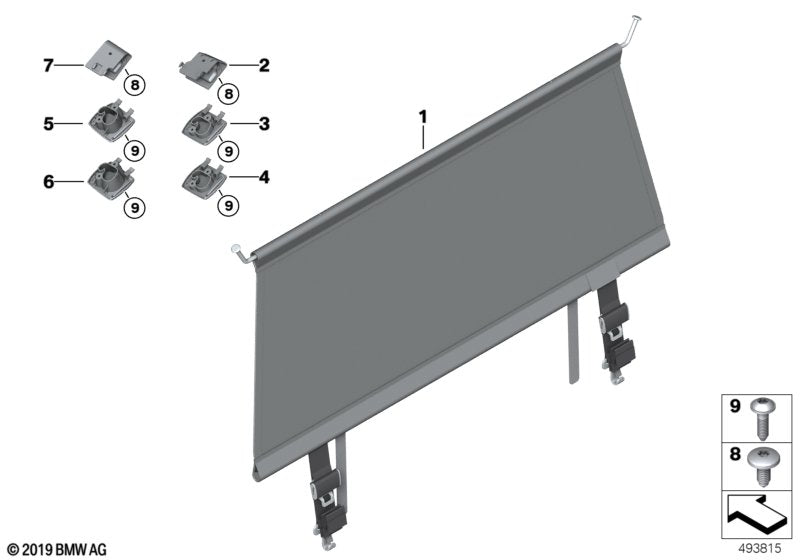 7
8
2
8
5
9
3
9
6
9
4
9
1
9
8
© 2019 BMW AG
493815