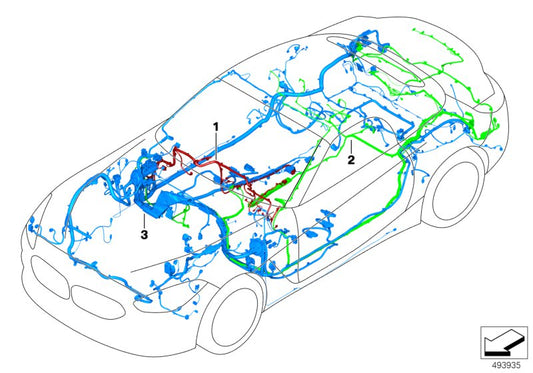 1
2
3
493935