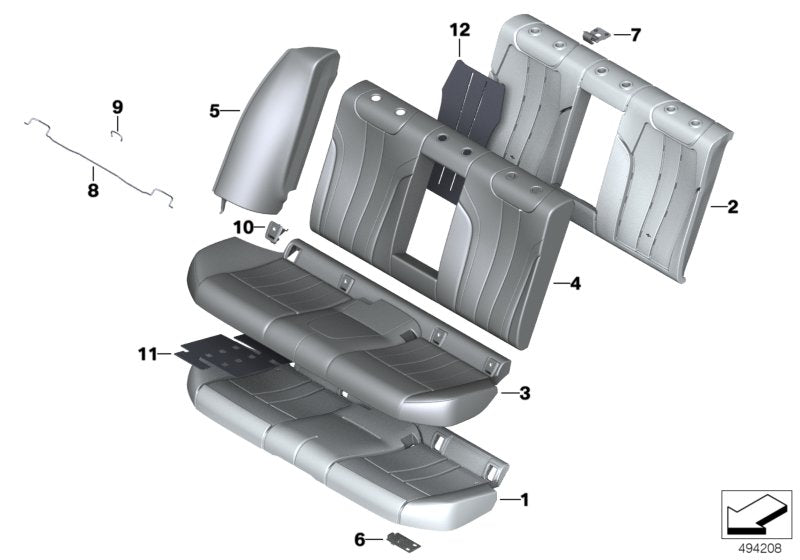 12
7
9
5
8
2
10
4
11
3
1
6
494208