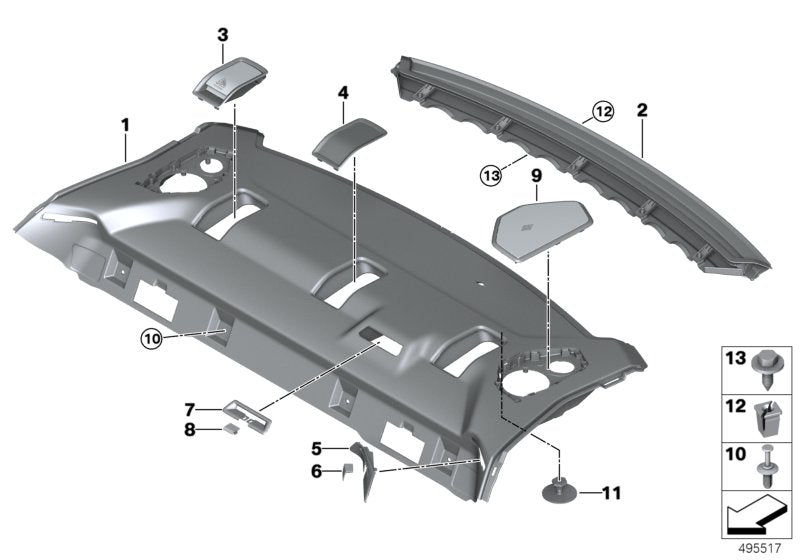 3
4
1
12
2
13
9
10
7
8
5
6
11
13
12
10
495517