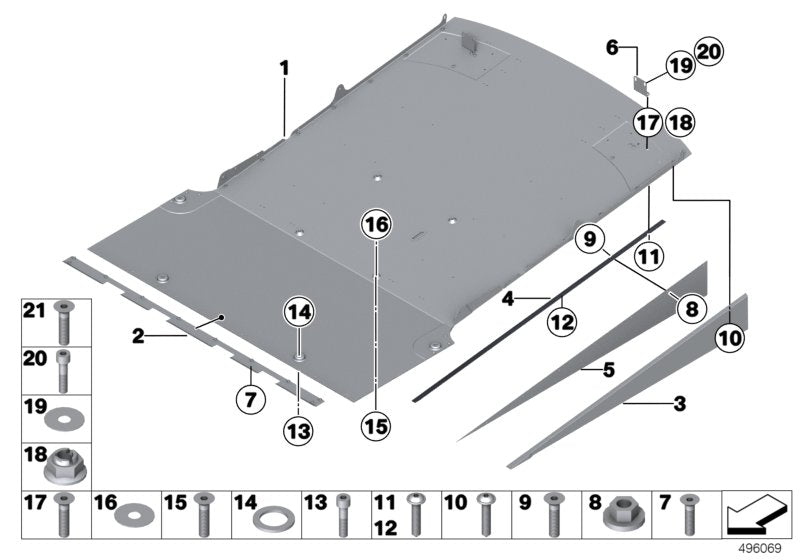 1
6
19
20
17
18
16
9
11
4
12
8
10
2
14
7
13
15
5
3
21
20
19
18
17
16
15
14
13
11
12
10
9
8
7
496069