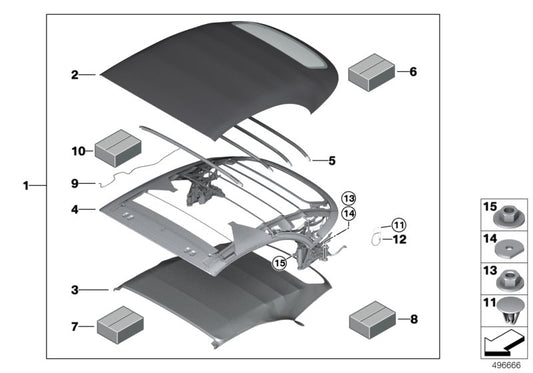 2
6
10
5
1
9
4
13
14
11
12
15
3
7
8
15
14
13
11
496666