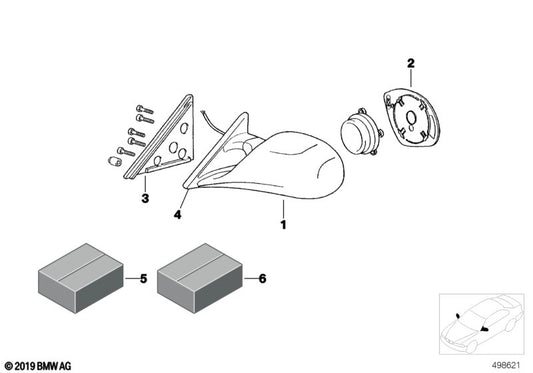 2

3

4

1

5

6

© 2019 BMW AG

498621