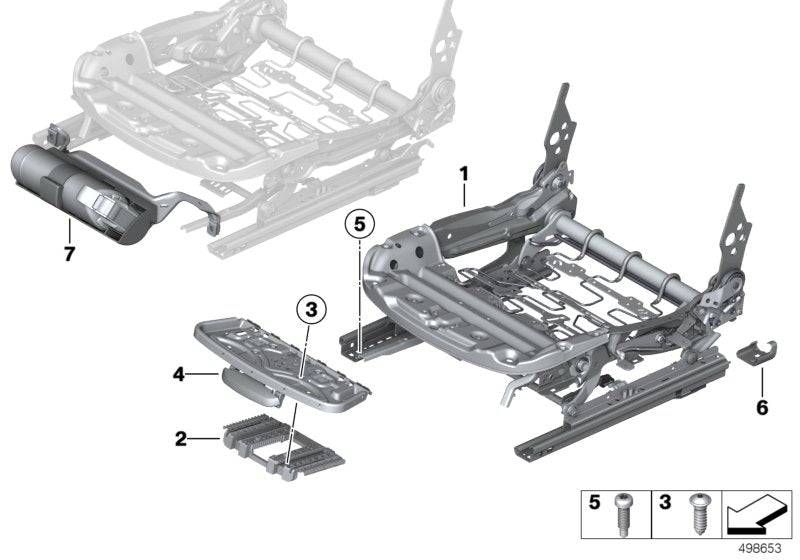 1
5
7
3
4
6
2
5
3
498653