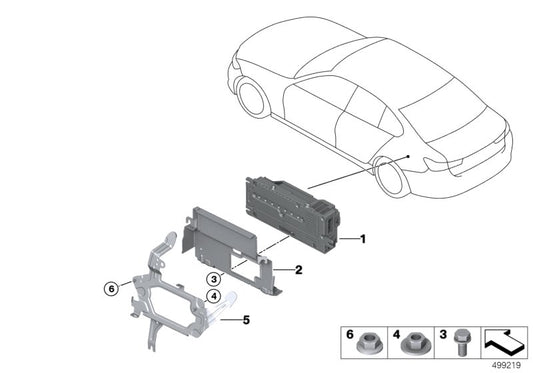 1
2
3
6
4
5
6
4
3
499219