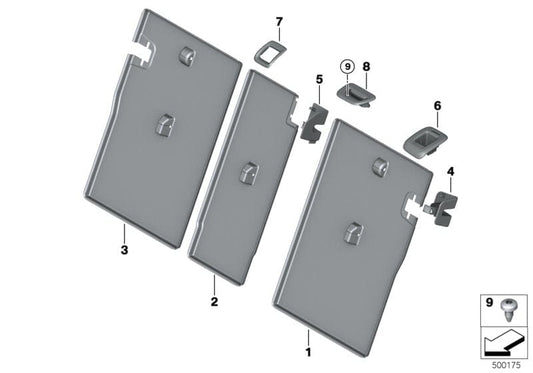 7
9
8
5
6
4
3
2
1
9
500175