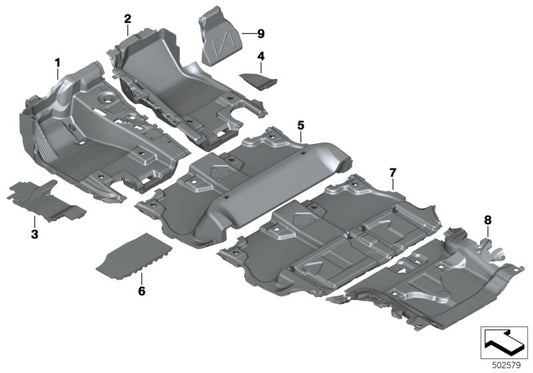 2
9
1
4
5
7
3
8
6
502579