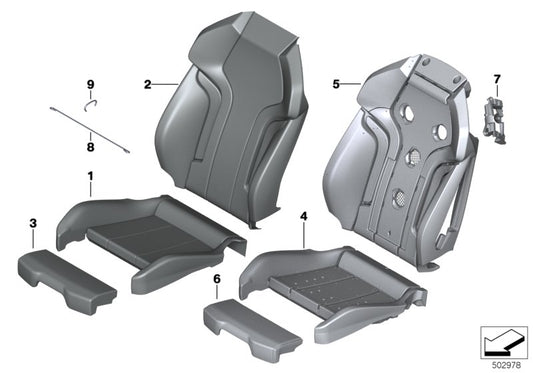 9
2
5
7
8
1
3
4
6
502978