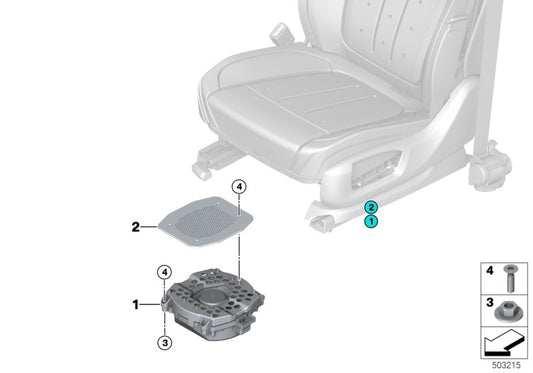 4
2
2
1
4
1
3
4
3
503215