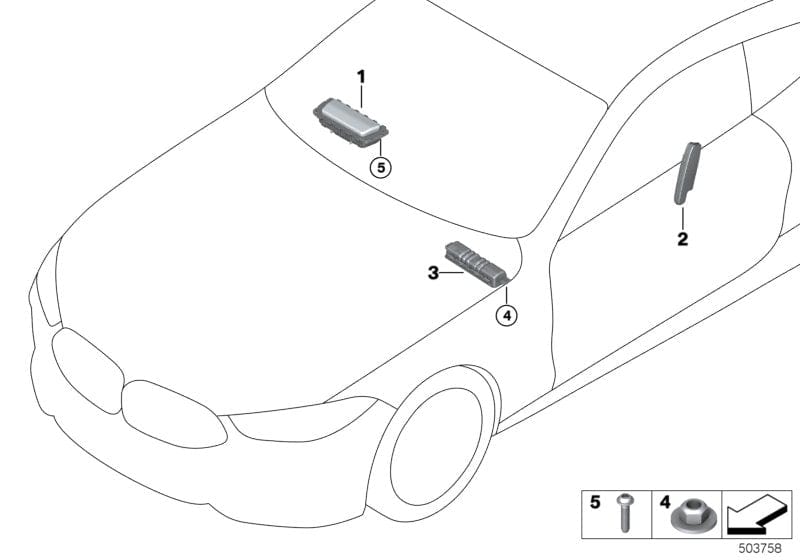 1
5
2
3
4
5
4
503758