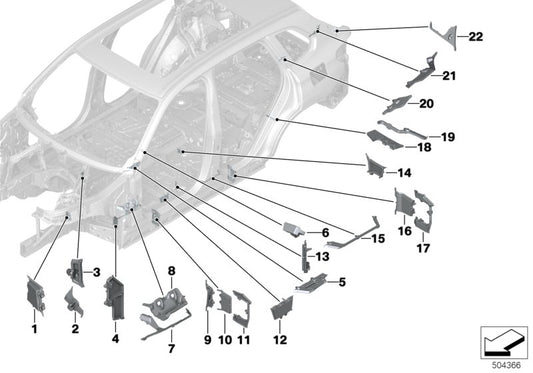 22
21
20
19
18
14
16
17
6
15
13
5
3
8
1
2
4
7
9
10
11
12
504366