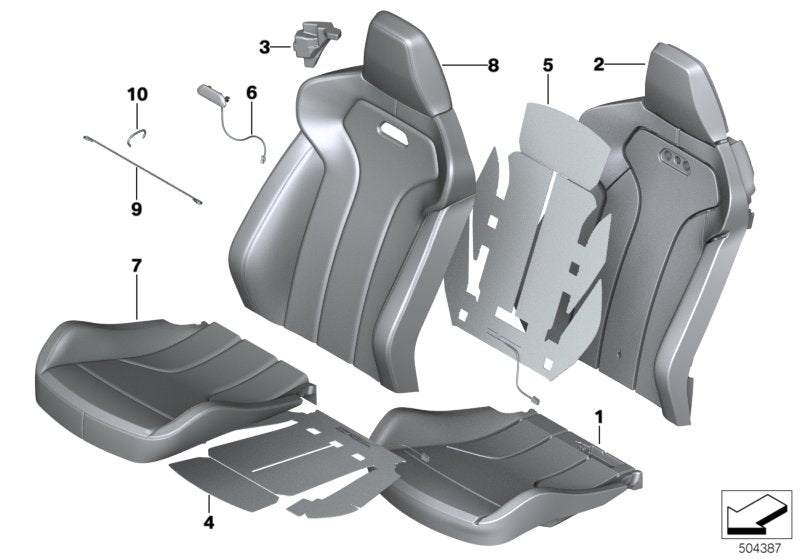 3
8
5
2
10
6
9
7
1
4
504387