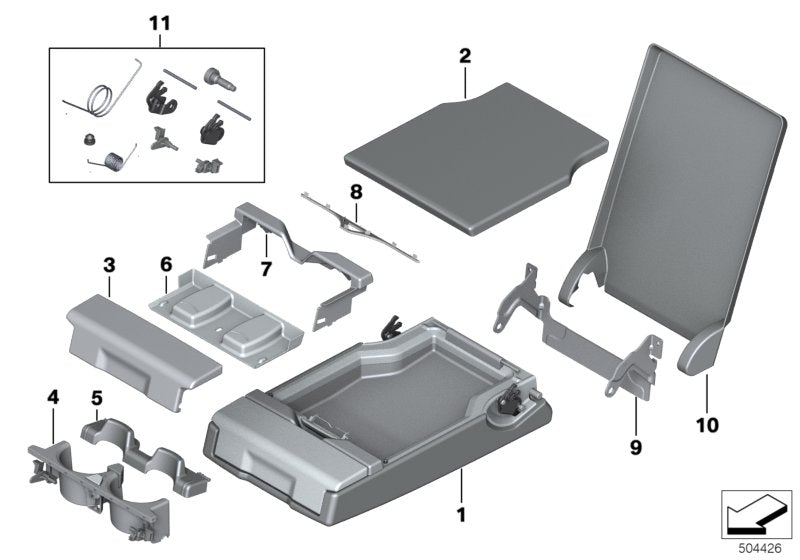 11
2
8
7
3
6
4
5
1
9
10
504426