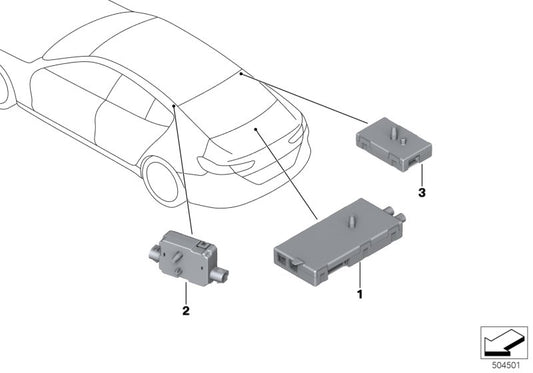 3
1
2
504501