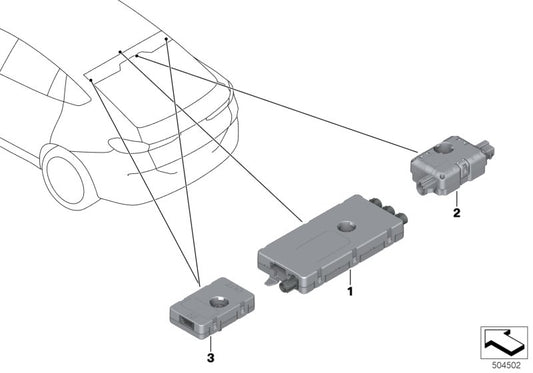 2

1

3

504502