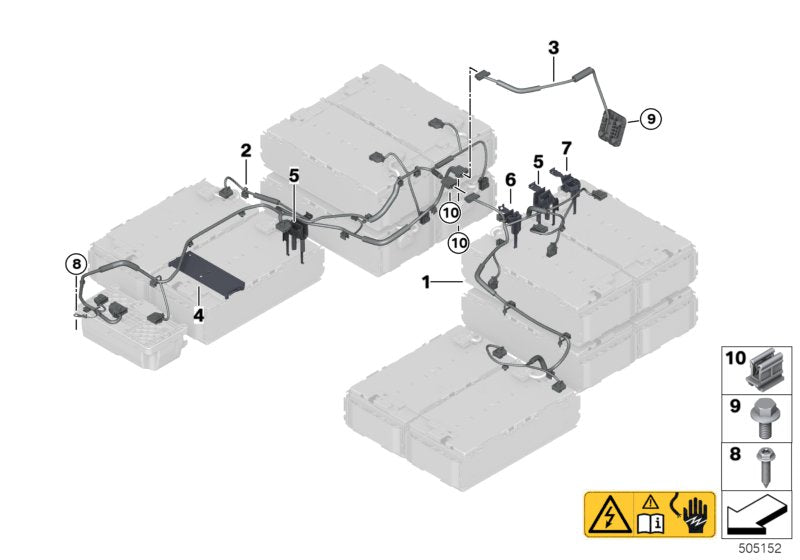 3
9
2
5
7
5
6
10
10
8
1
4
10
9
8
505152