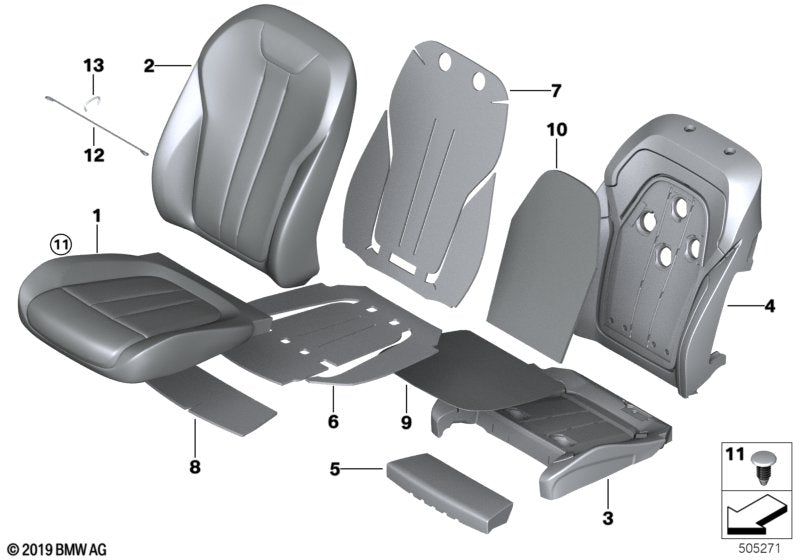 13
2
7
12
10
1
11
4
6
9
8
5
3
11
© 2019 BMW AG
505271