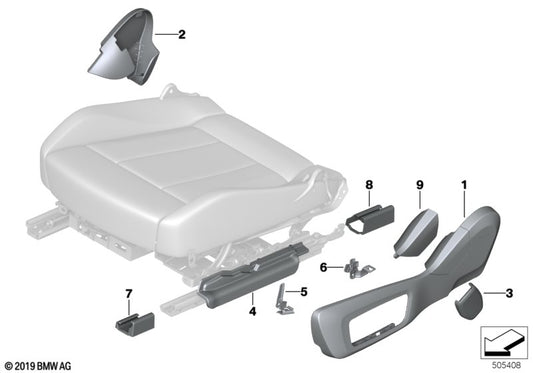 2

8

9

1

6

5

3

7

4

© 2019 BMW AG

505408