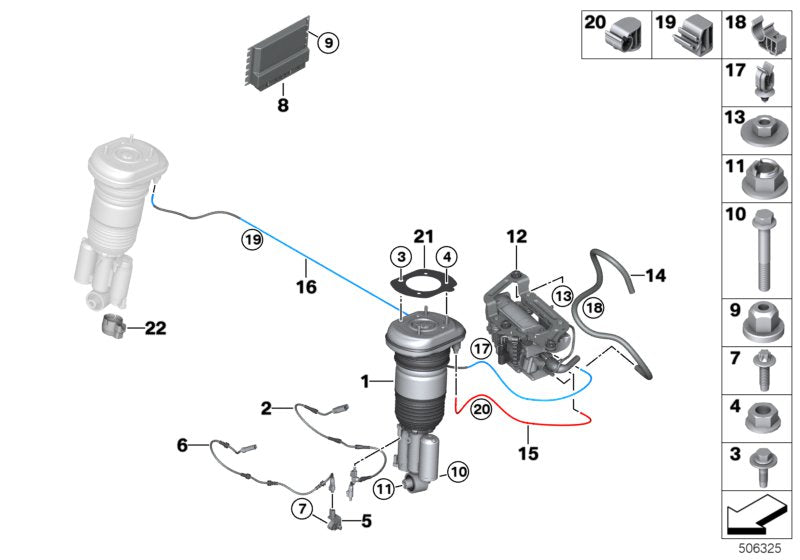 9
8
19
16
22
21
3
4
12
13
14
18
17
1
2
20
15
6
10
11
7
5
20
19
18
17
13
11
10
9
7
4
3
506325