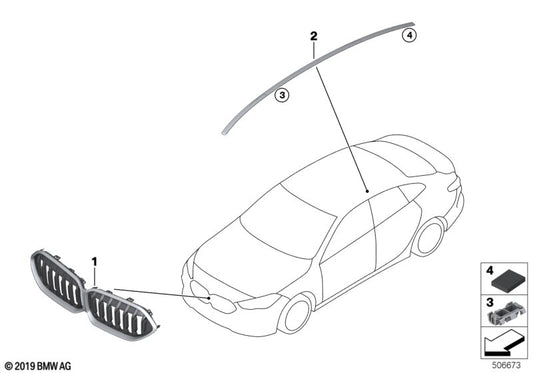 2
4
3
1
4
3
© 2019 BMW AG
506673