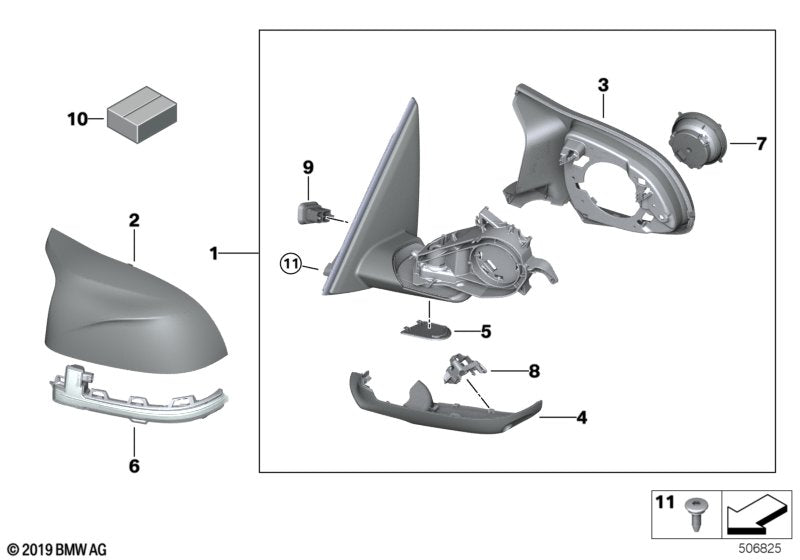 10
2
6
1
9
11
3
7
5
8
4
11
© 2019 BMW AG
506825