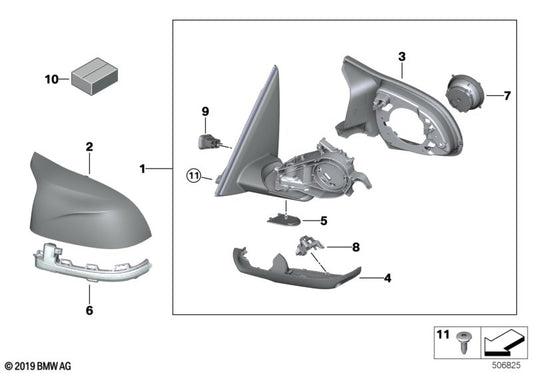 10
2
6
1
9
11
3
7
5
8
4
11
© 2019 BMW AG
506825