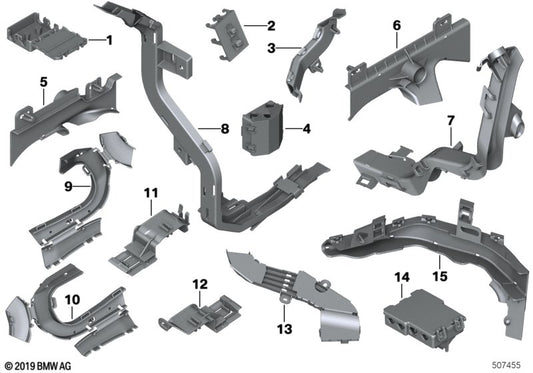 1
2
3
6
5
8
4
7
9
11
15
14
12
10
13
© 2019 BMW AG
507455