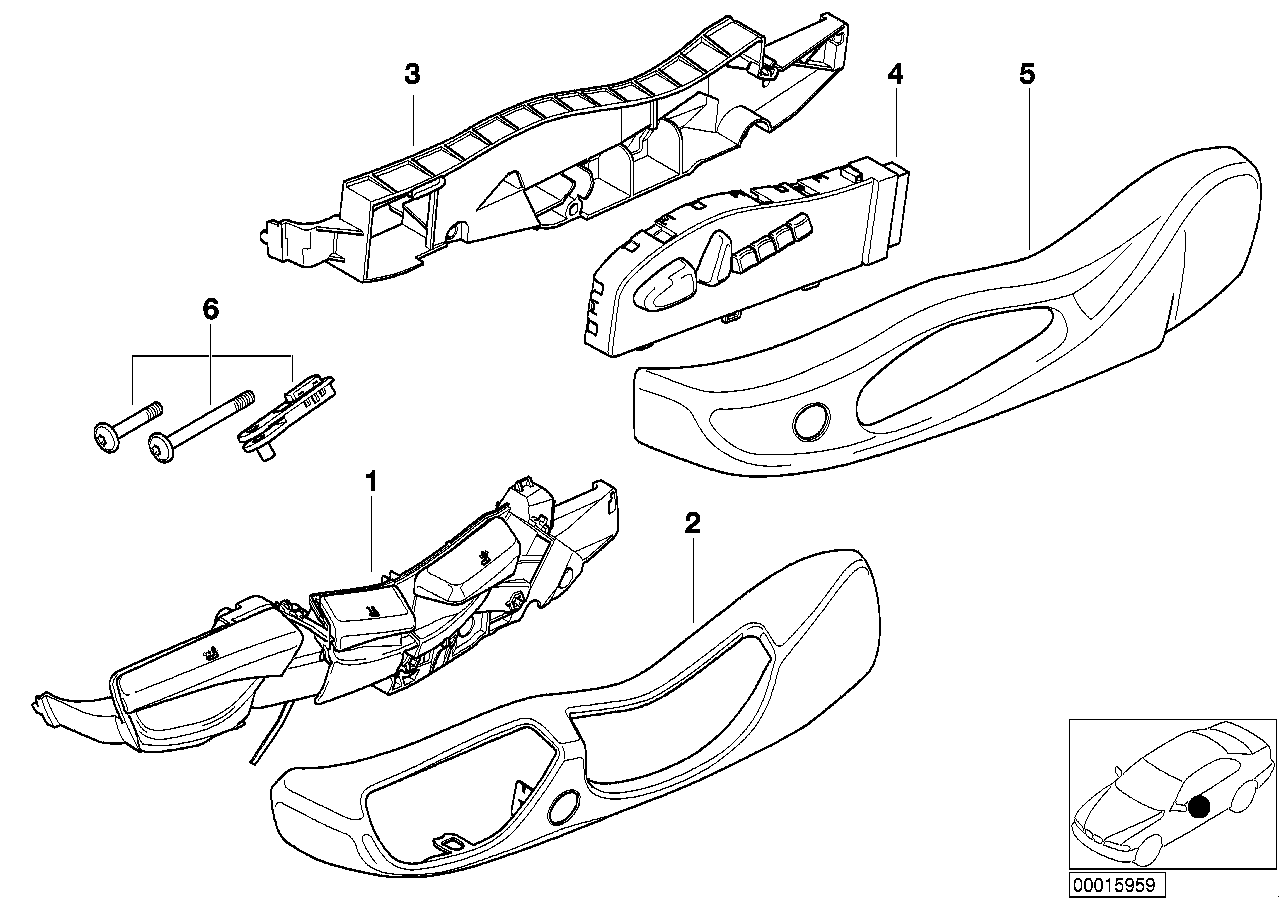 3
4
5
6
1
2
00015959