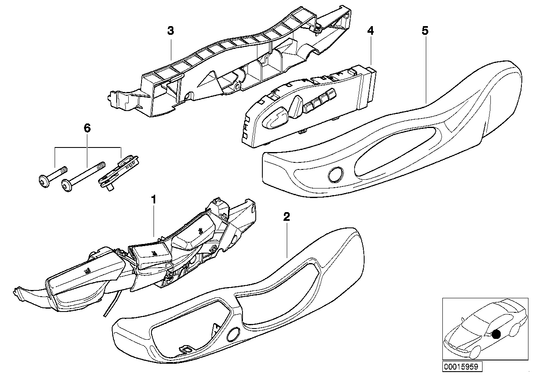 3
4
5
6
1
2
00015959