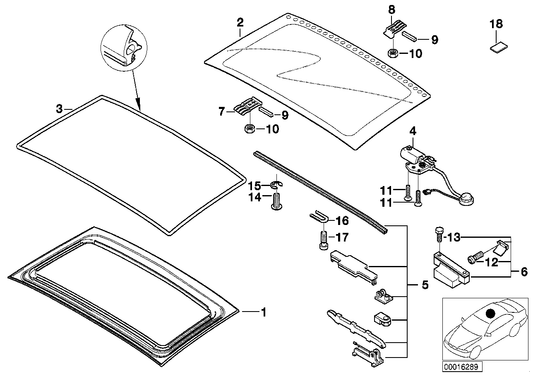 2
8
9
10
18
3
7
9
10
4
15
14
11
11
16
17
13
12
6
5
1
00016289