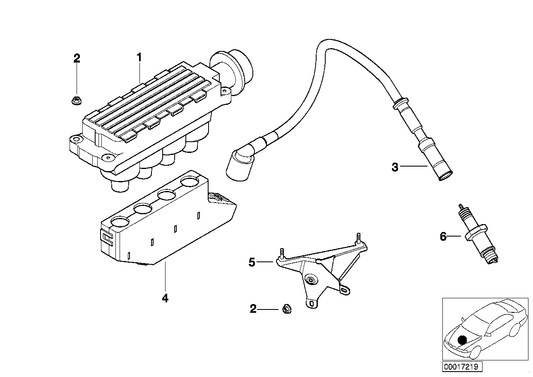 2
1
3
6
5
4
2
00017219