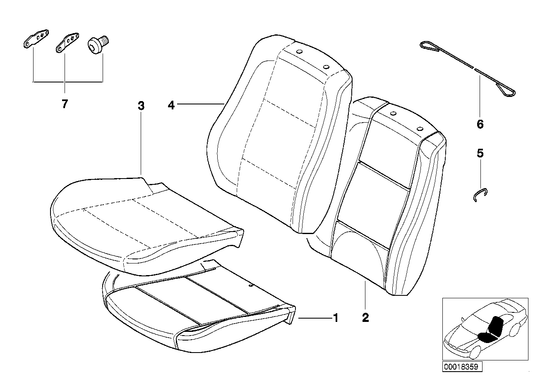 7
3
4
6
5
1
2
00018359