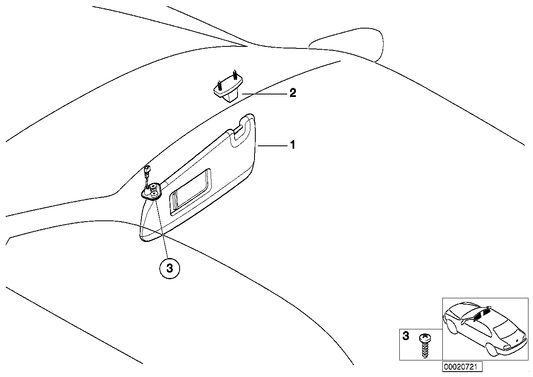 2
1
3
3
00020721