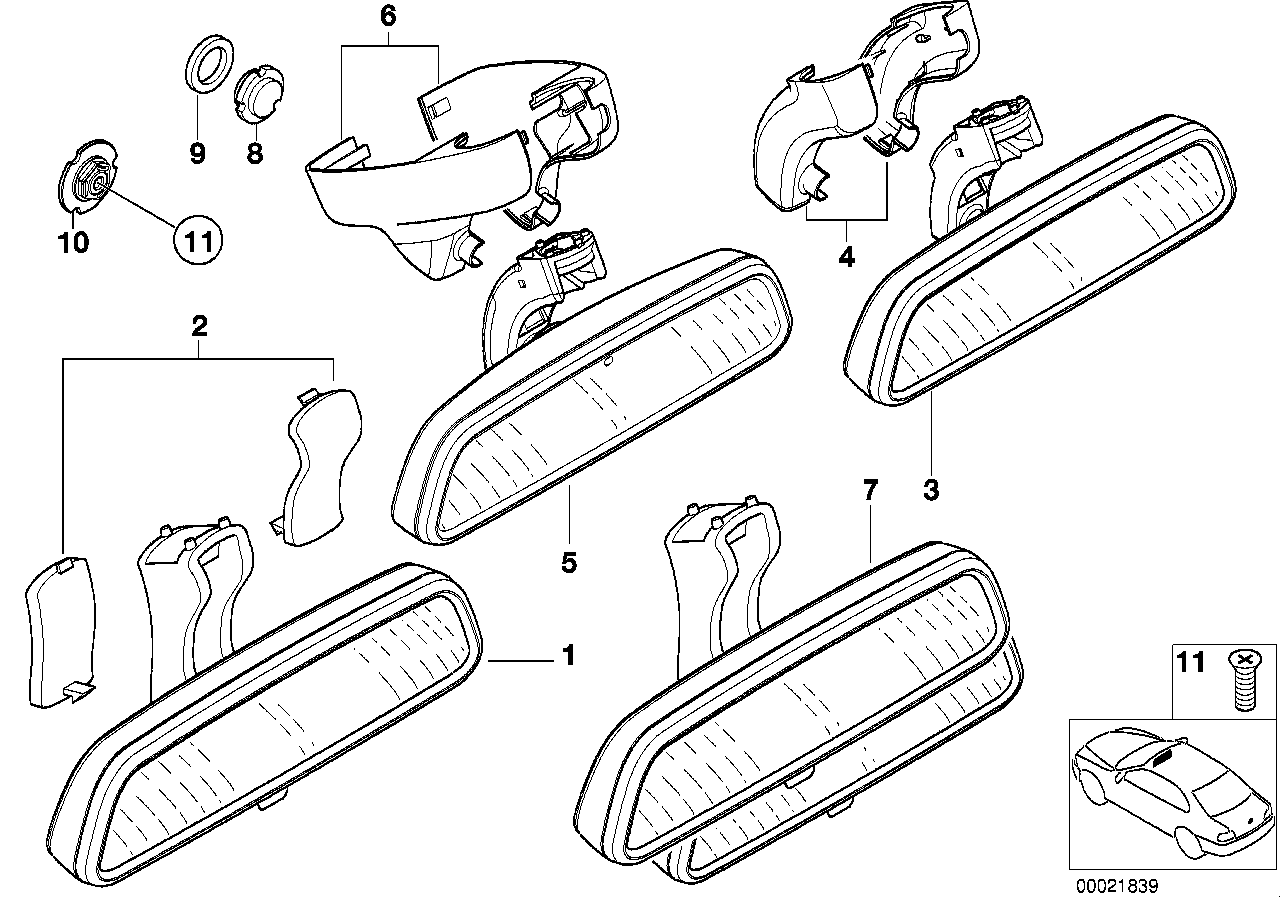 6
9
8
10
11
4
2
5
7
3
1
11
00021839