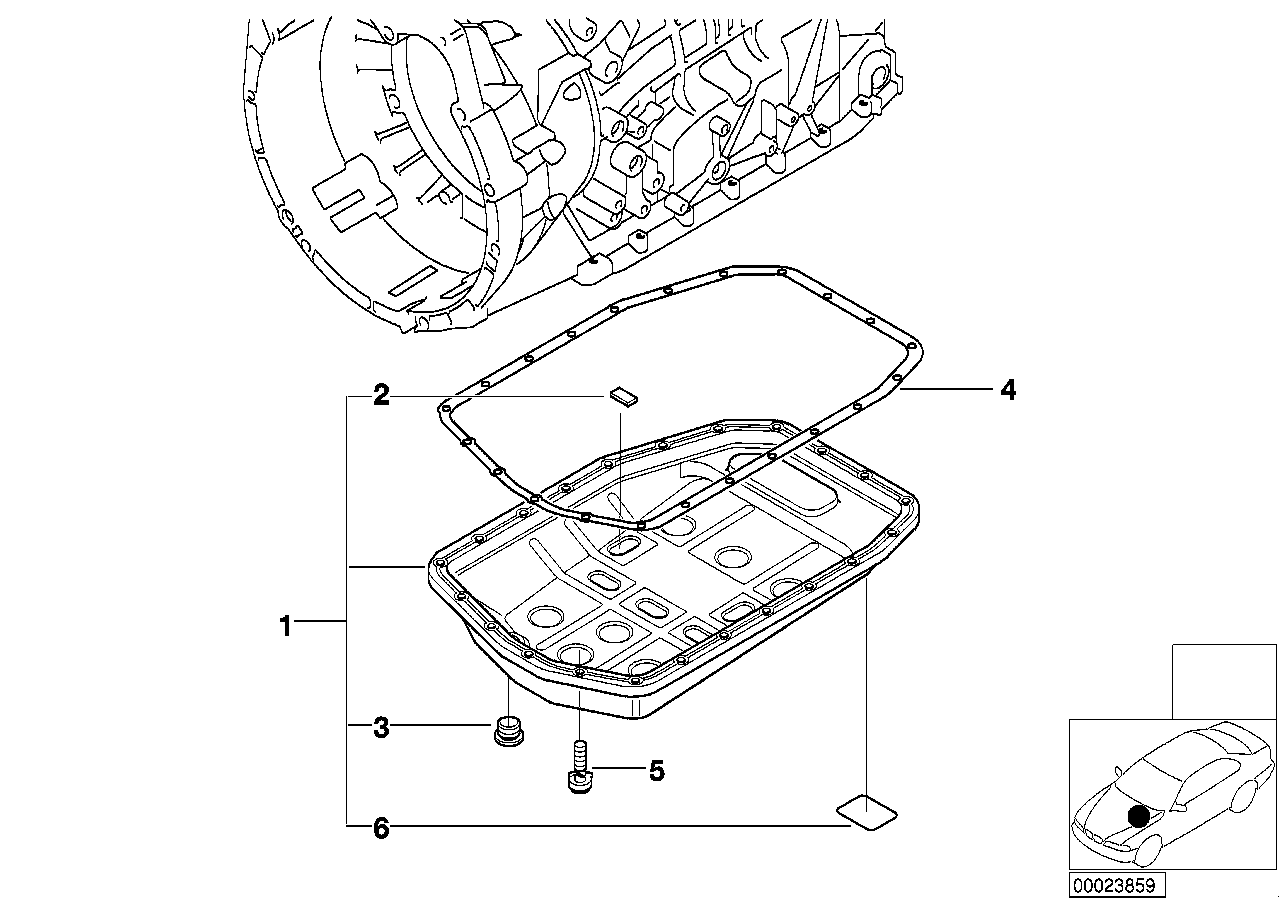 2
4
1
3
5
6
00023859