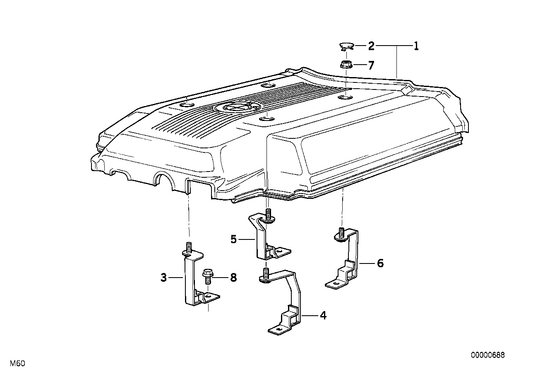 2
1
7
5
6
3
8
4
M60
00000688