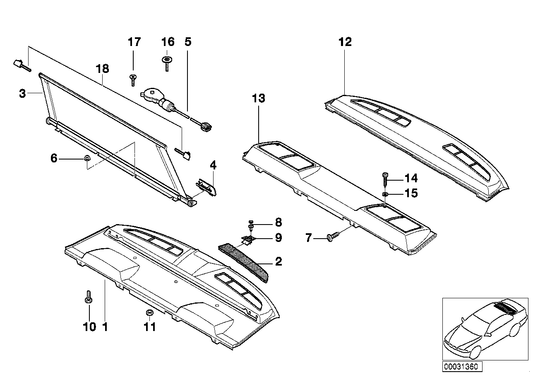 17
16
5
12
18
3
13
6
4
14
15
8
9
7
2
10
1
11
00031360