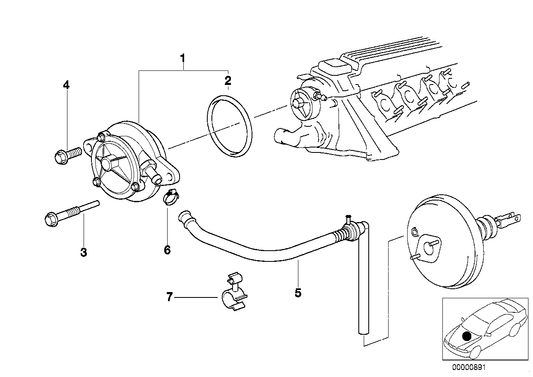 1
2
4
3
6
5
7
00000891