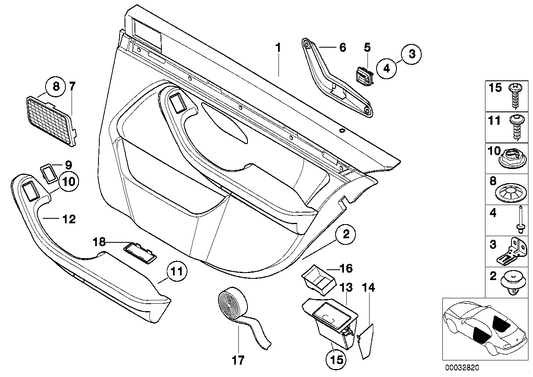 1
6
5
4
3
8
7
9
10
12
18
11
2
16
13
14
17
15
15
11
10
8
4
3
2
00032820