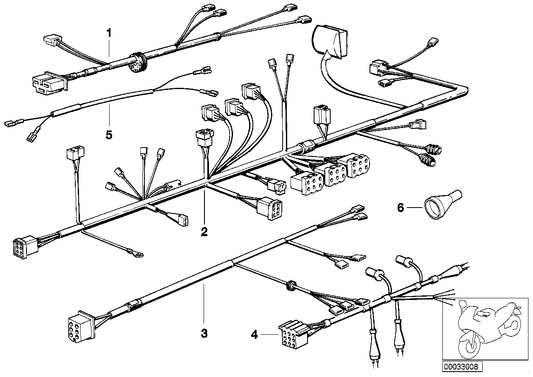 1
5
2
6
3
4
00033008