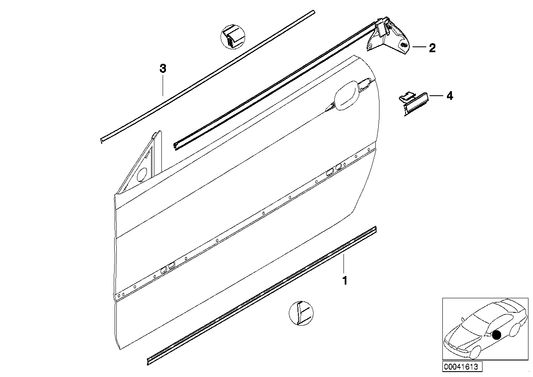 3
2
4
1
00041613