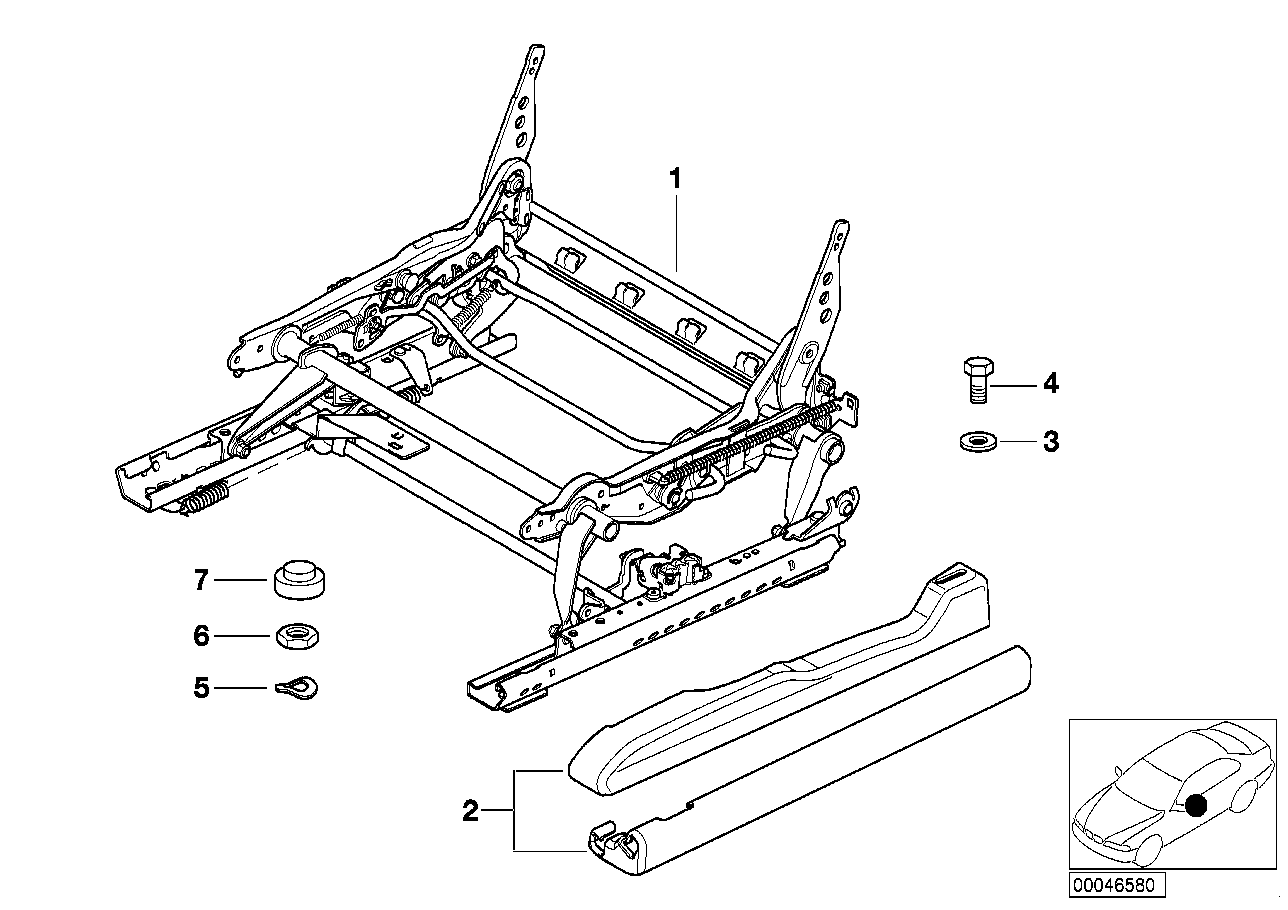 1
4
3
7
6
5
2
00046580